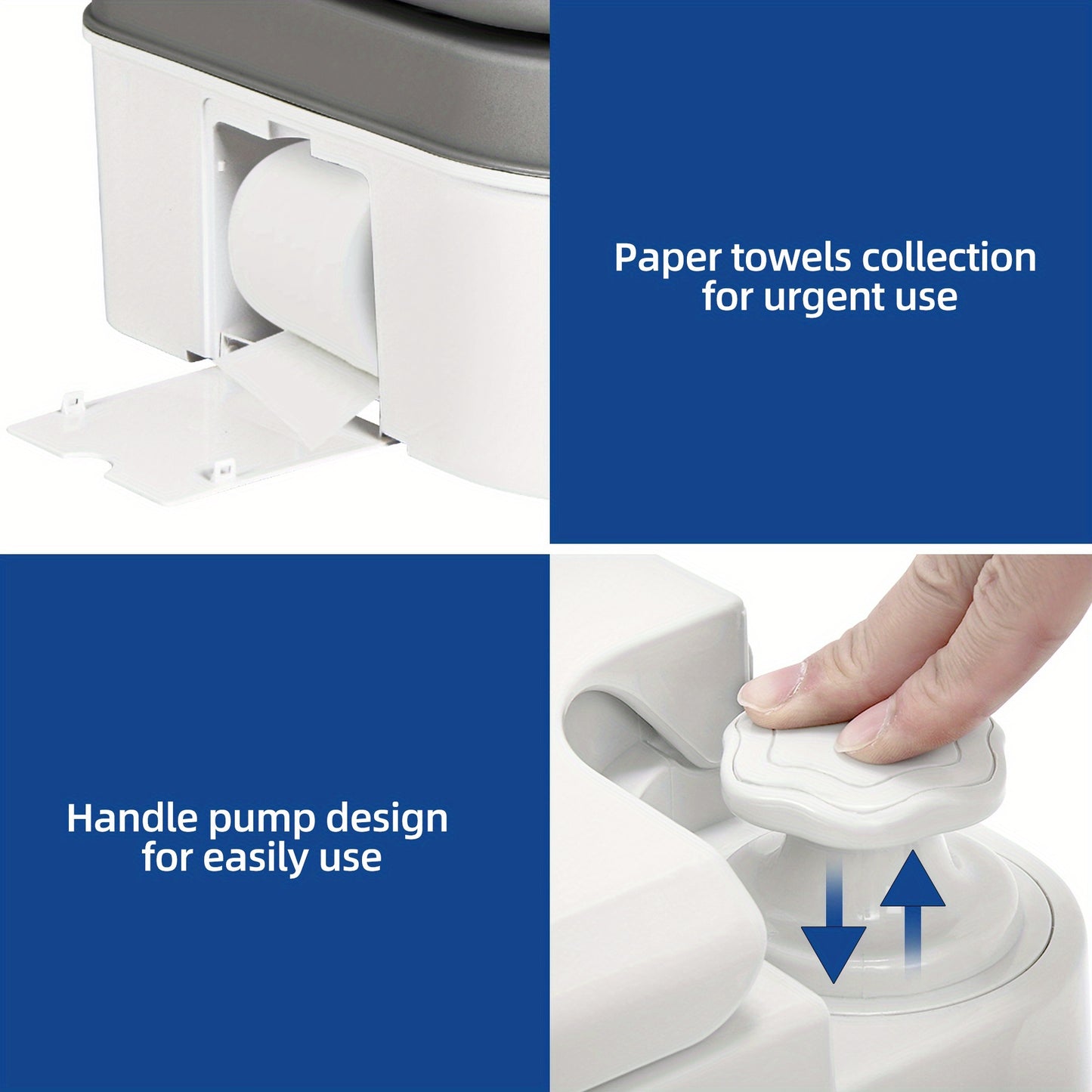 Paper towels collection for urgent use

Handle pump design for easily use